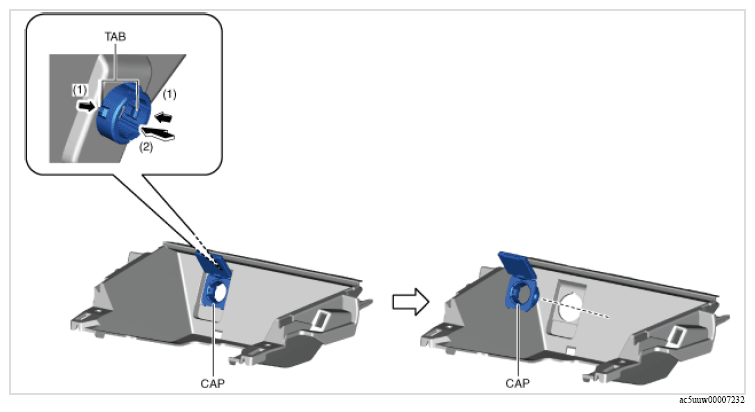 TAB
(1)
(1)
(2)
CAP
CAP
ac5uuw00007232