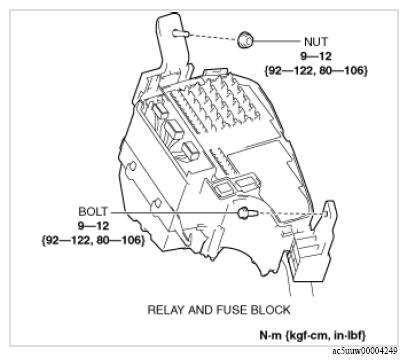 NUT
9—12
{92—122, 80—106}

BOLT
9—12
{92—122, 80—106}

RELAY AND FUSE BLOCK

N·m {kgf·cm, in·lbf}

ac5uuw00004249