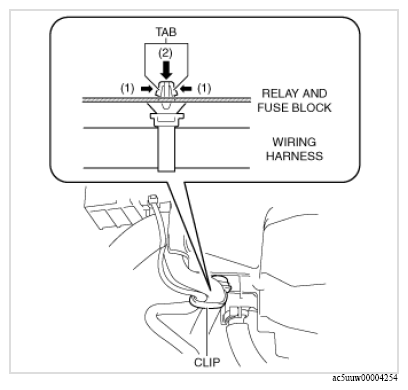 TAB
(2)
(1)
(1)
RELAY AND FUSE BLOCK
WIRING HARNESS
CLIP
ac5uuw00004254