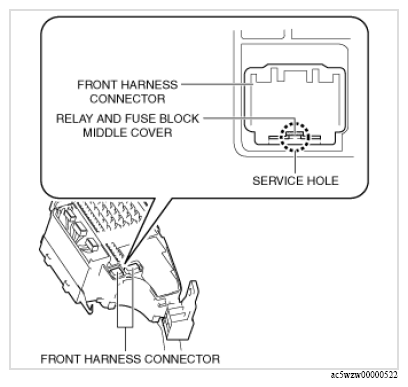 FRONT HARNESS CONNECTOR

RELAY AND FUSE BLOCK MIDDLE COVER

SERVICE HOLE

FRONT HARNESS CONNECTOR

ac5wzw00000522