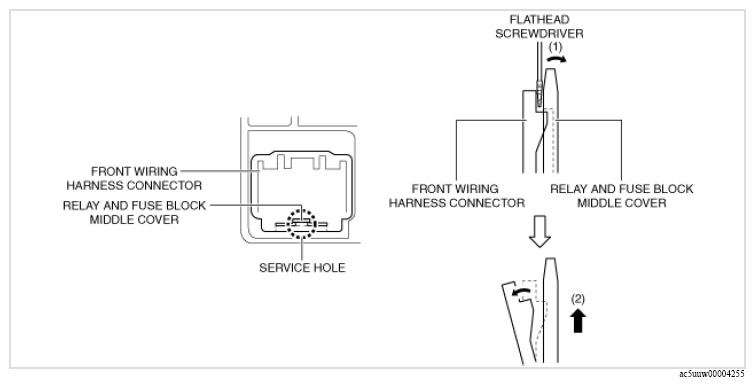 FRONT WIRING HARNESS CONNECTOR

RELAY AND FUSE BLOCK MIDDLE COVER

SERVICE HOLE

FLATHEAD SCREWDRIVER

(1)

FRONT WIRING HARNESS CONNECTOR

RELAY AND FUSE BLOCK MIDDLE COVER

(2)

ac5uuw00004255