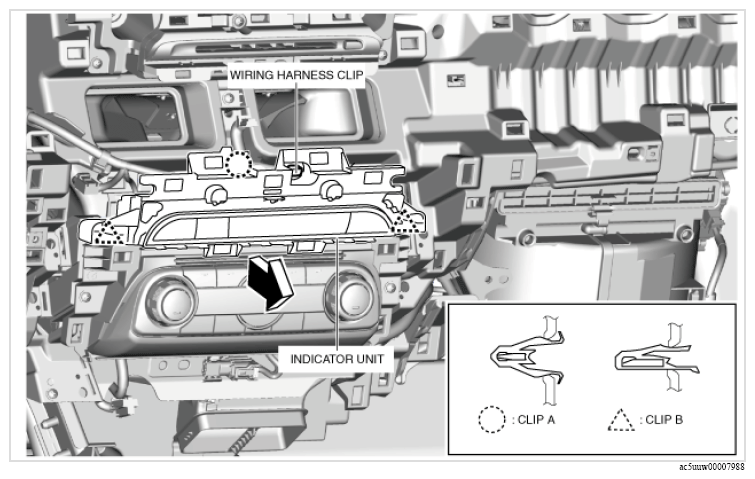 WIRING HARNESS CLIP

INDICATOR UNIT

: CLIP A

: CLIP B

ac5uuw00007988