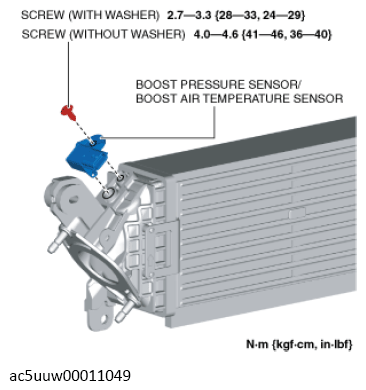 SCREW (WITH WASHER) 2.7—3.3 {28—33, 24—29}
SCREW (WITHOUT WASHER) 4.0—4.6 {41—46, 36—40}

BOOST PRESSURE SENSOR/
BOOST AIR TEMPERATURE SENSOR

N·m {kgf·cm, in·lbf}

ac5uuw00011049