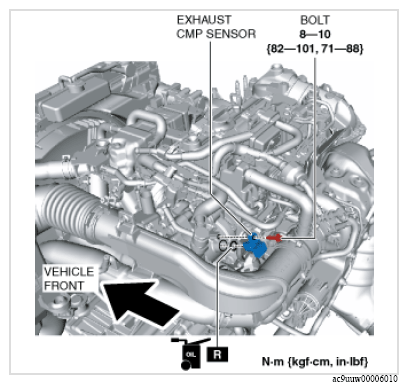 EXHAUST CMP SENSOR

BOLT
8—10
{82—101, 71—88}

VEHICLE FRONT

OIL

R

N·m {kgf·cm, in·lbf}

ac9uuw00006010