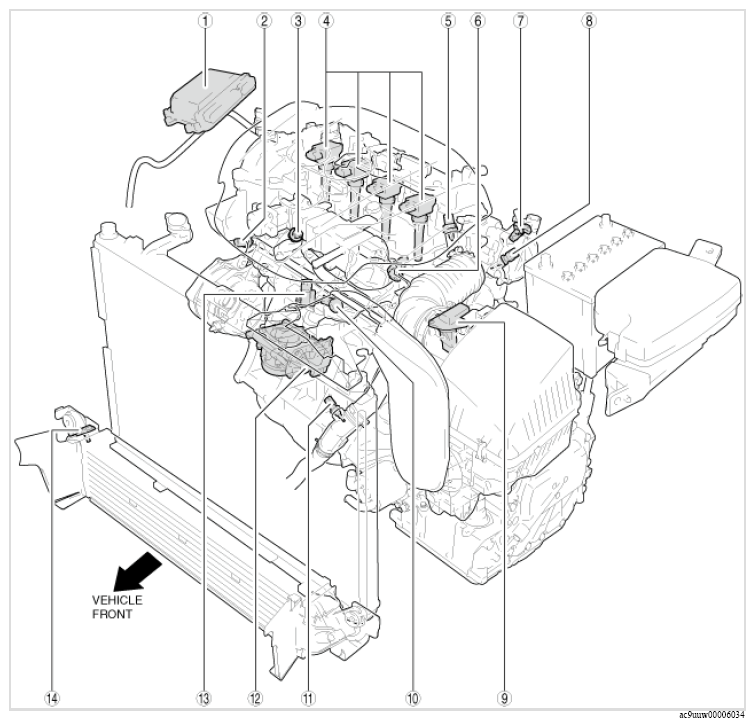 1
2
3
4
5
6
7
8
VEHICLE FRONT
14
13
12
11
10
9
ac9uuw00006034