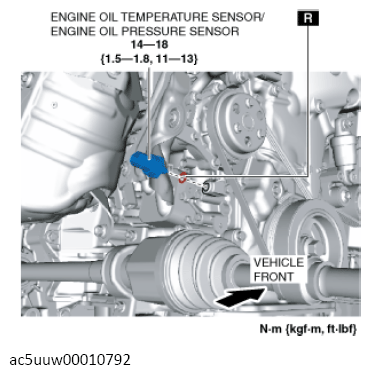 ENGINE OIL TEMPERATURE SENSOR/
ENGINE OIL PRESSURE SENSOR
14—18
{1.5—1.8, 11—13}

R

VEHICLE
FRONT

N·m {kgf·m, ft·lbf}

ac5uuw00010792