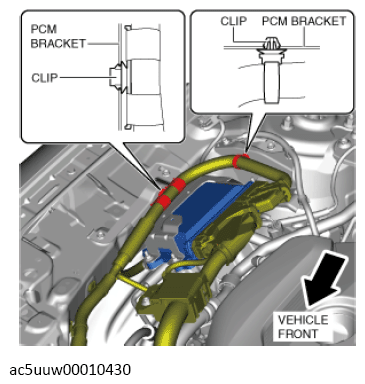 PCM BRACKET
CLIP
CLIP
PCM BRACKET
VEHICLE FRONT
ac5uuw00010430