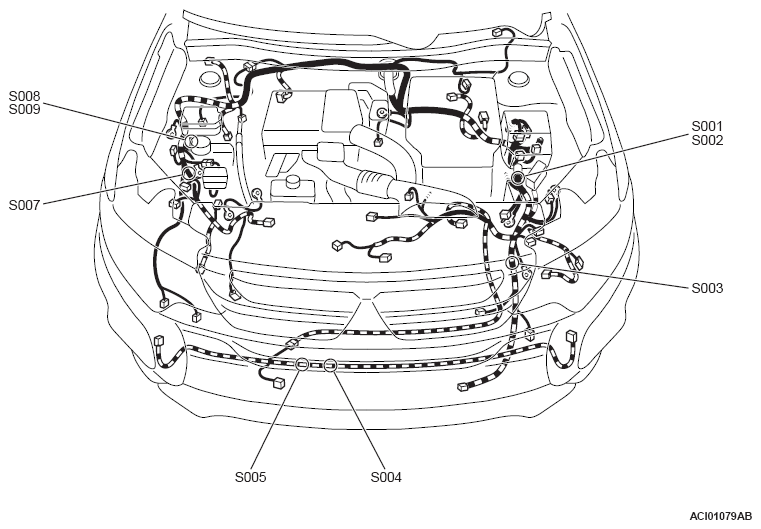 S008
S009

S007

S001
S002

S003

S005

S004

ACI01079AB