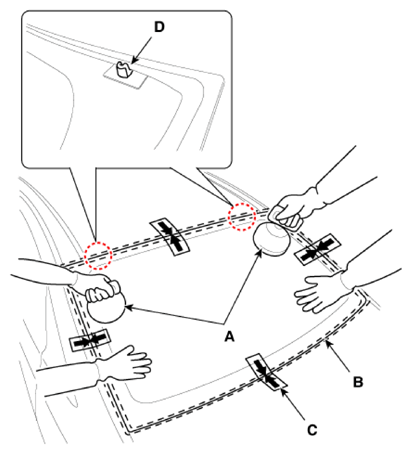 D

A

B

C