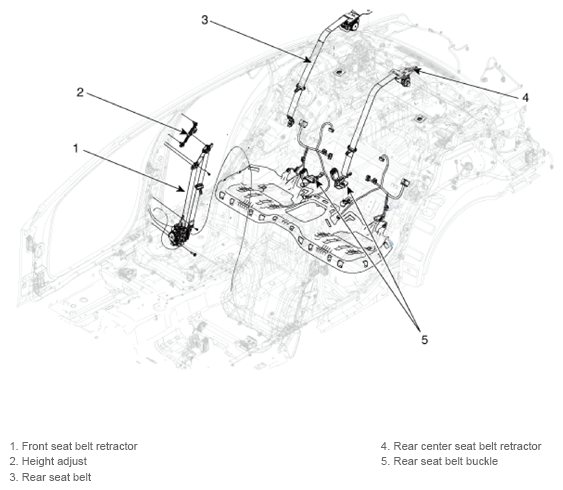 3

2

4

1

5

1. Front seat belt retractor
2. Height adjust
3. Rear seat belt

4. Rear center seat belt retractor
5. Rear seat belt buckle