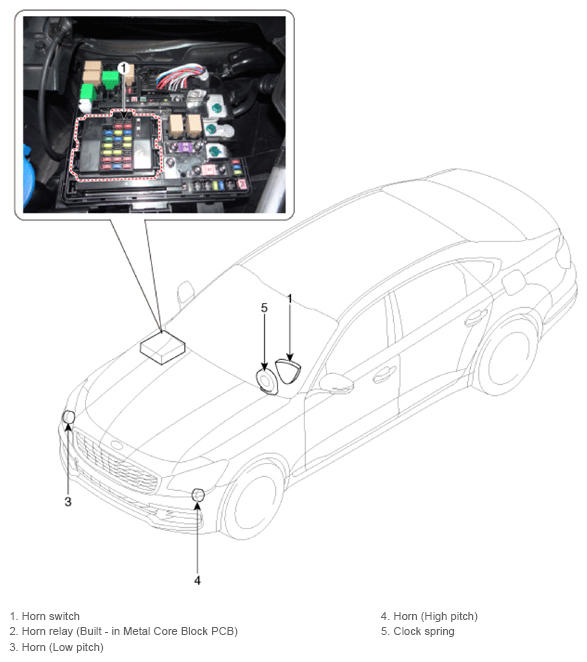 1

5

1

3

4

1. Horn switch
2. Horn relay (Built - in Metal Core Block PCB)
3. Horn (Low pitch)

4. Horn (High pitch)
5. Clock spring