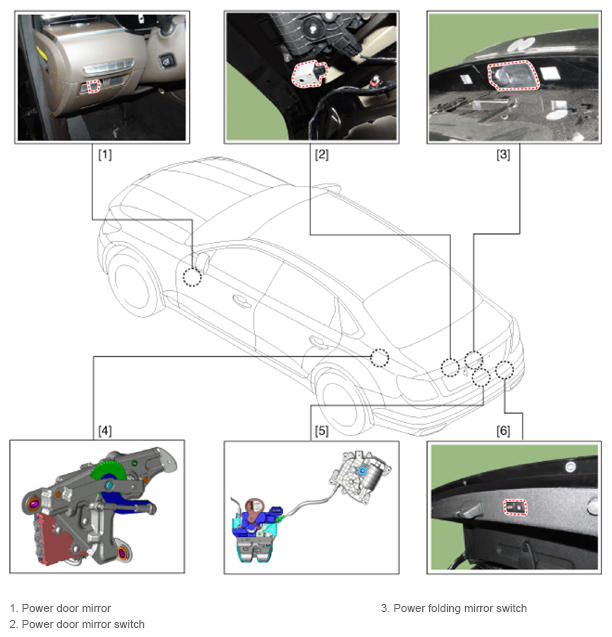 [1]

[2]

[3]

[4]

[5]

[6]

1. Power door mirror
2. Power door mirror switch

3. Power folding mirror switch