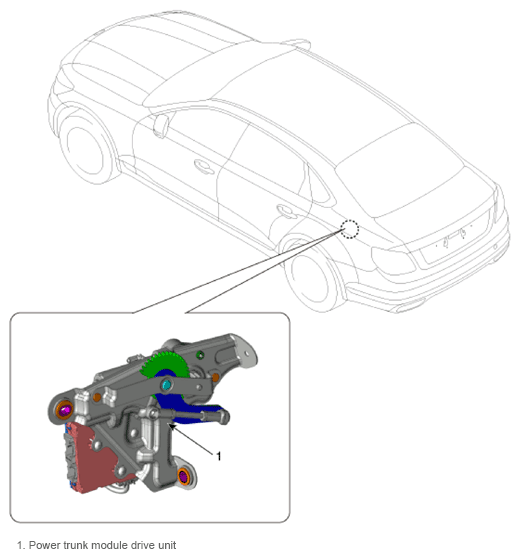 1

1. Power trunk module drive unit