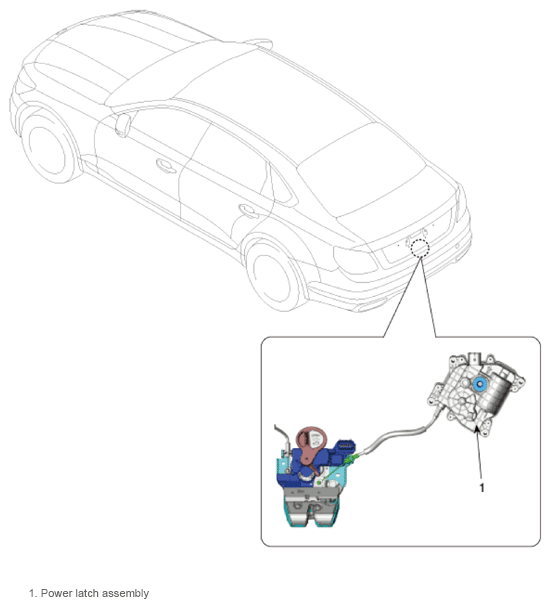 1

1. Power latch assembly