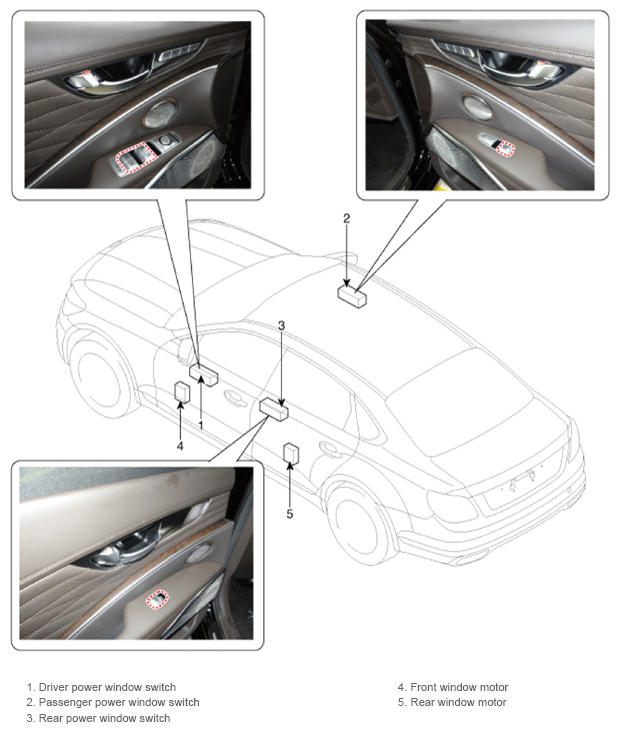 2

3

1

4

5

1. Driver power window switch
2. Passenger power window switch
3. Rear power window switch

4. Front window motor
5. Rear window motor