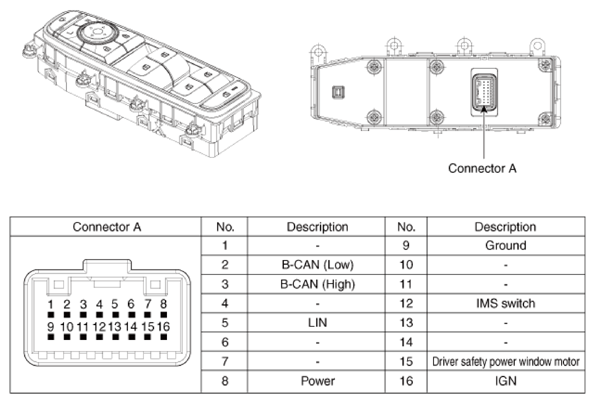 Connector A

| Connector A | No. | Description | No. | Description |
|---|---|---|---|---|
| 1 2 3 4 5 6 7 8 9 10 11 12 13 14 15 16 | 1 | - | 9 | Ground |
| | 2 | B-CAN (Low) | 10 | - |
| | 3 | B-CAN (High) | 11 | - |
| | 4 | - | 12 | IMS switch |
| | 5 | LIN | 13 | - |
| | 6 | - | 14 | - |
| | 7 | - | 15 | Driver safety power window motor |
| | 8 | Power | 16 | IGN |