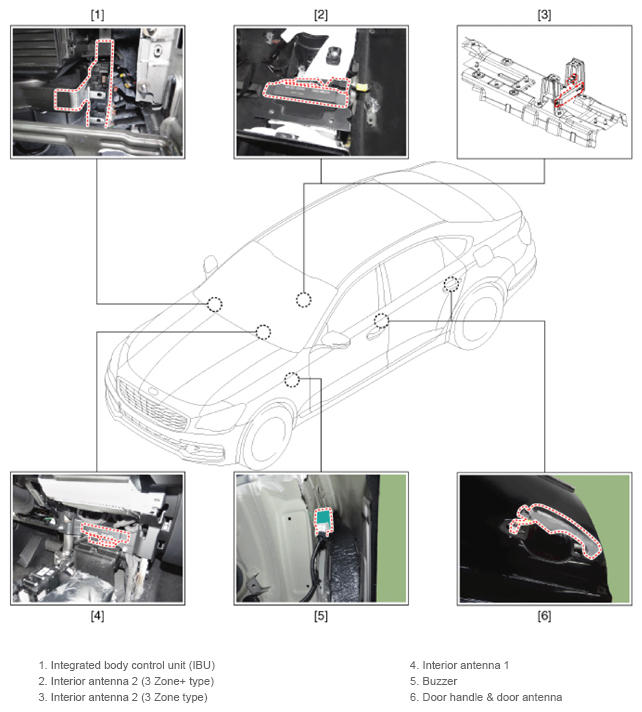 [1]

[2]

[3]

[4]

[5]

[6]

1. Integrated body control unit (IBU)
2. Interior antenna 2 (3 Zone+ type)
3. Interior antenna 2 (3 Zone type)

4. Interior antenna 1
5. Buzzer
6. Door handle & door antenna