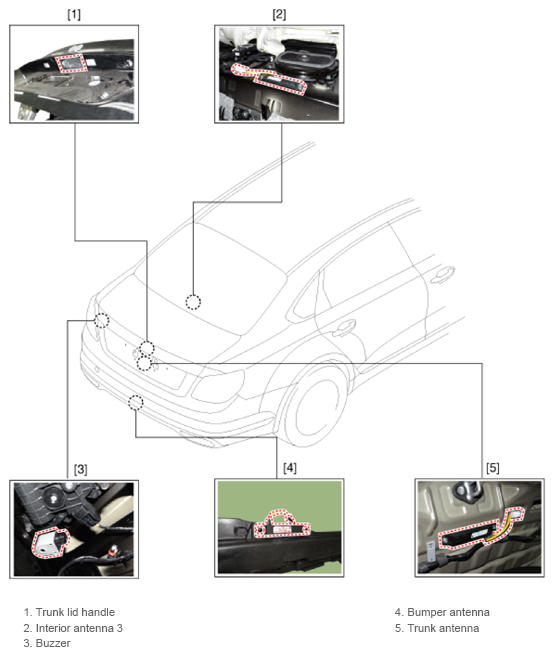 [1]

[2]

[3]

[4]

[5]

1. Trunk lid handle
2. Interior antenna 3
3. Buzzer

4. Bumper antenna
5. Trunk antenna