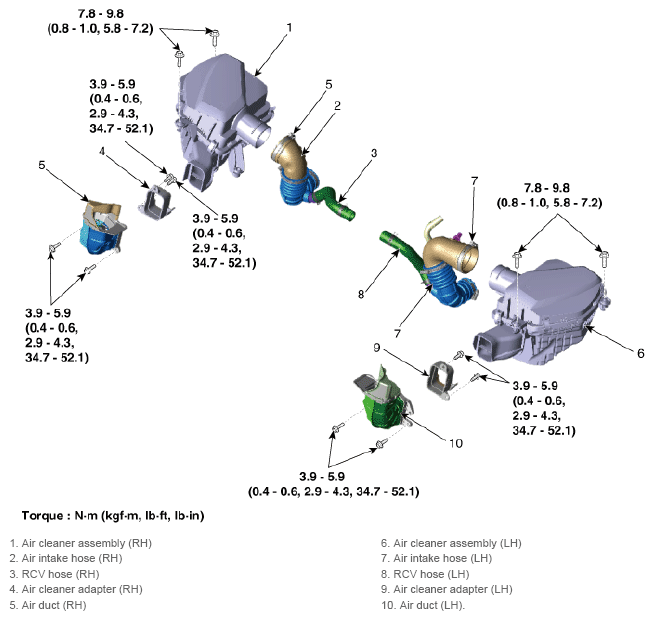 7.8 - 9.8
(0.8 - 1.0, 5.8 - 7.2)

1

3.9 - 5.9
(0.4 - 0.6,
2.9 - 4.3,
34.7 - 52.1)

5

2

3

4

5

3.9 - 5.9
(0.4 - 0.6,
2.9 - 4.3,
34.7 - 52.1)

7

7.8 - 9.8
(0.8 - 1.0, 5.8 - 7.2)

8

7

6

3.9 - 5.9
(0.4 - 0.6,
2.9 - 4.3,
34.7 - 52.1)

9

3.9 - 5.9
(0.4 - 0.6,
2.9 - 4.3,
34.7 - 52.1)

10

3.9 - 5.9
(0.4 - 0.6, 2.9 - 4.3, 34.7 - 52.1)

Torque : N·m (kgf·m, lb·ft, lb·in)

1. Air cleaner assembly (RH)
2. Air intake hose (RH)
3. RCV hose (RH)
4. Air cleaner adapter (RH)
5. Air duct (RH)

6. Air cleaner assembly (LH)
7. Air intake hose (LH)
8. RCV hose (LH)
9. Air cleaner adapter (LH)
10. Air duct (LH).