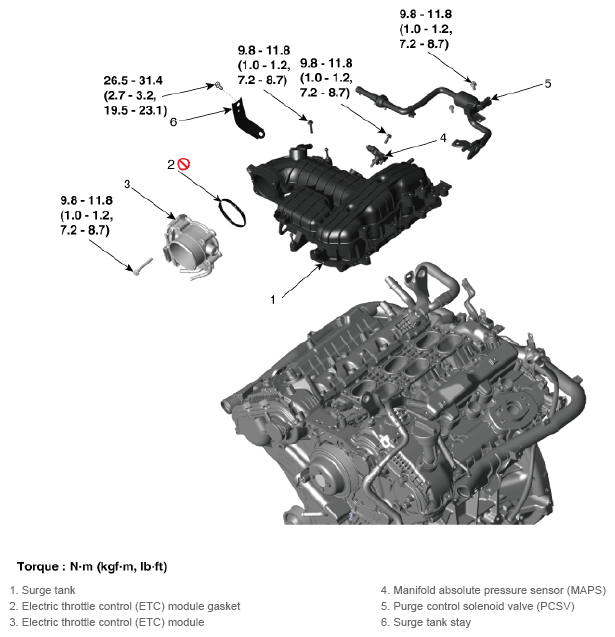 9.8 - 11.8
(1.0 - 1.2,
7.2 - 8.7)

9.8 - 11.8
(1.0 - 1.2,
7.2 - 8.7)

9.8 - 11.8
(1.0 - 1.2,
7.2 - 8.7)

26.5 - 31.4
(2.7 - 3.2,
19.5 - 23.1)

5

6

4

2

3

9.8 - 11.8
(1.0 - 1.2,
7.2 - 8.7)

1

Torque : N·m (kgf·m, lb·ft)

1. Surge tank
2. Electric throttle control (ETC) module gasket
3. Electric throttle control (ETC) module

4. Manifold absolute pressure sensor (MAPS)
5. Purge control solenoid valve (PCSV)
6. Surge tank stay