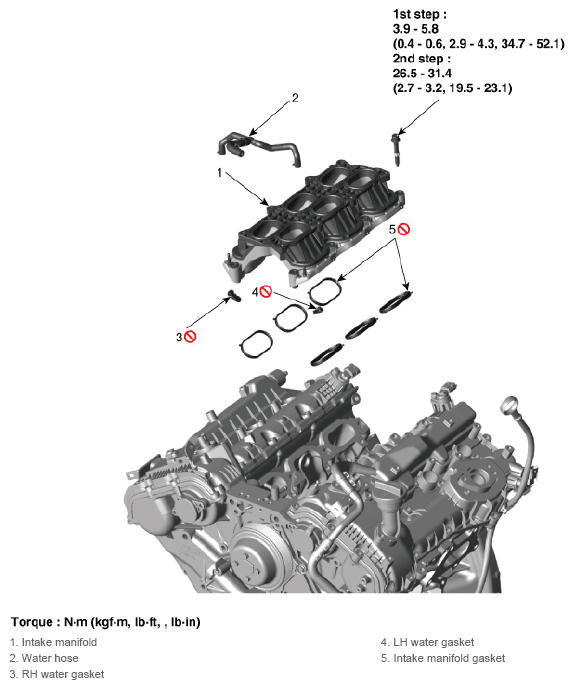 1st step :
3.9 - 5.8
(0.4 - 0.6, 2.9 - 4.3, 34.7 - 52.1)
2nd step :
26.5 - 31.4
(2.7 - 3.2, 19.5 - 23.1)

2

1

5

4

3

Torque : N·m (kgf·m, lb·ft, , lb·in)

1. Intake manifold
2. Water hose
3. RH water gasket

4. LH water gasket
5. Intake manifold gasket