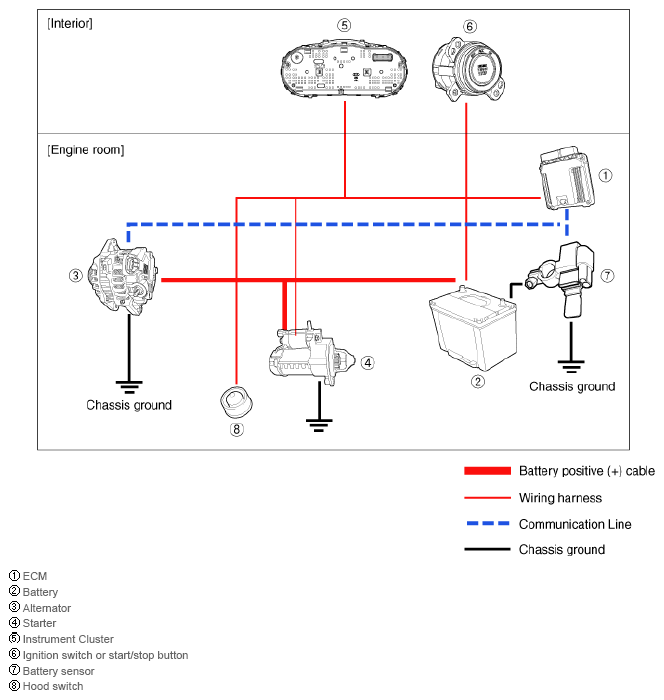 [Interior]

⑤

⑥

[Engine room]

①

③

⑦

④

②

Chassis ground

Chassis ground

⑧

Battery positive (+) cable

Wiring harness

Communication Line

Chassis ground

① ECM
② Battery
③ Alternator
④ Starter
⑤ Instrument Cluster
⑥ Ignition switch or start/stop button
⑦ Battery sensor
⑧ Hood switch