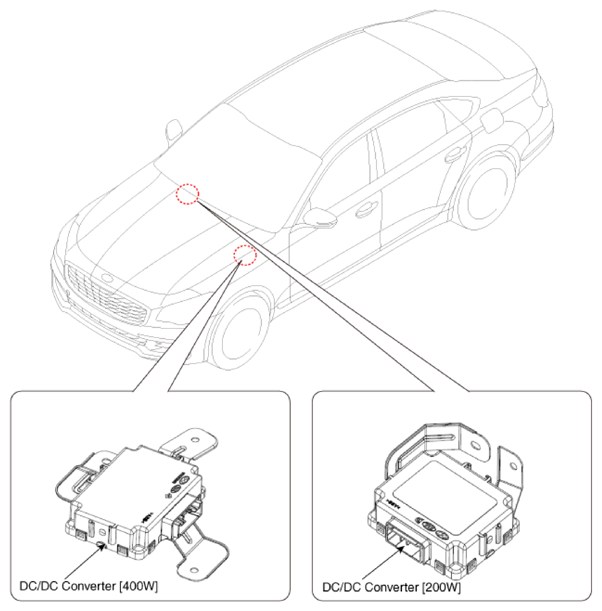 DC/DC Converter [400W]

DC/DC Converter [200W]