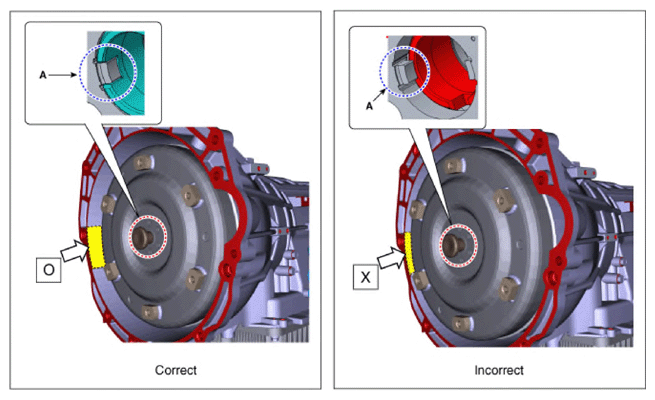 A

O

Correct

A

X

Incorrect