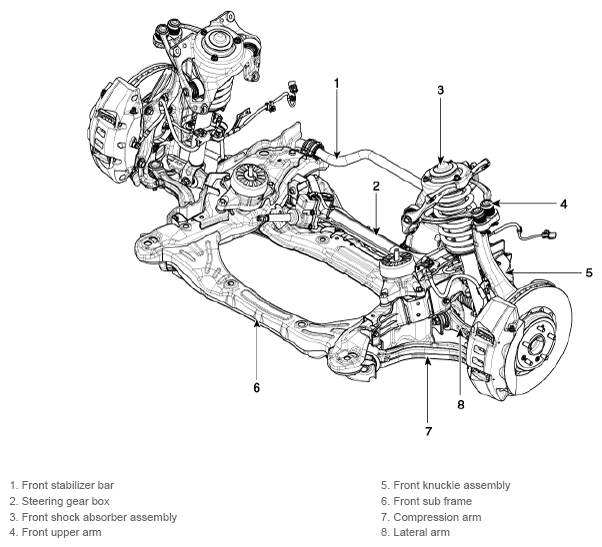 1
3
2
4
5
6
8
7

1. Front stabilizer bar
2. Steering gear box
3. Front shock absorber assembly
4. Front upper arm

5. Front knuckle assembly
6. Front sub frame
7. Compression arm
8. Lateral arm