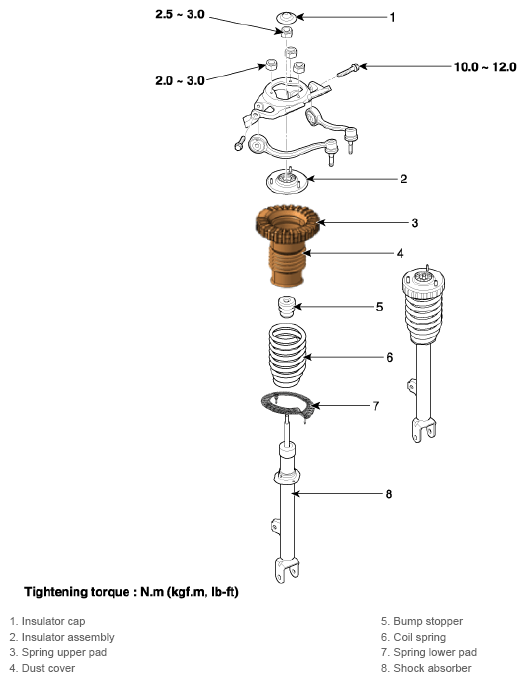 2.5 ~ 3.0

1

2.0 ~ 3.0

10.0 ~ 12.0

2

3

4

5

6

7

8

Tightening torque : N.m (kgf.m, lb-ft)

1. Insulator cap
2. Insulator assembly
3. Spring upper pad
4. Dust cover

5. Bump stopper
6. Coil spring
7. Spring lower pad
8. Shock absorber