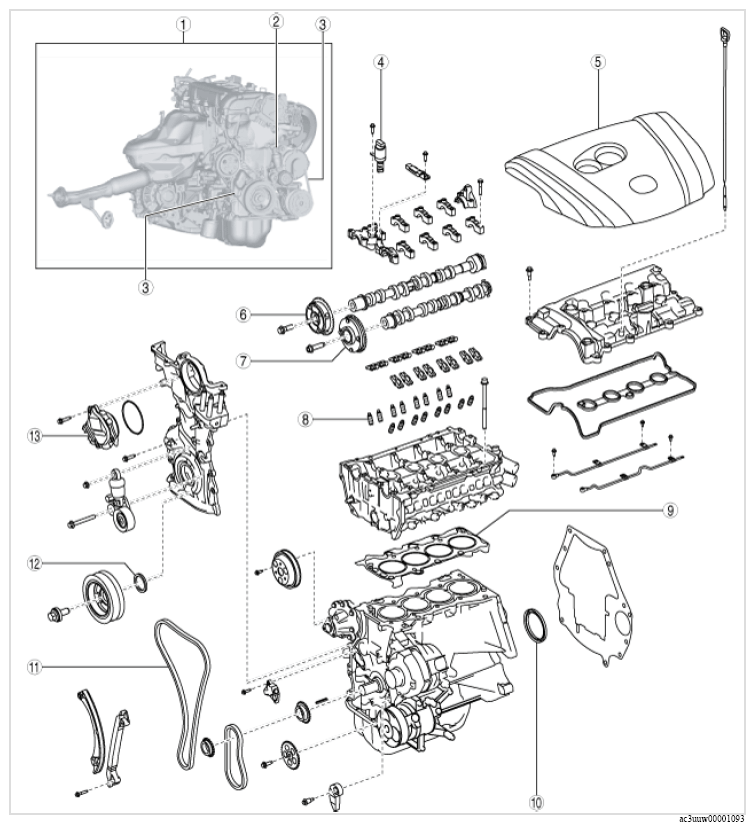 1
2
3
3
4
5
6
7
8
9
10
11
12
13
ac3uuw00001093