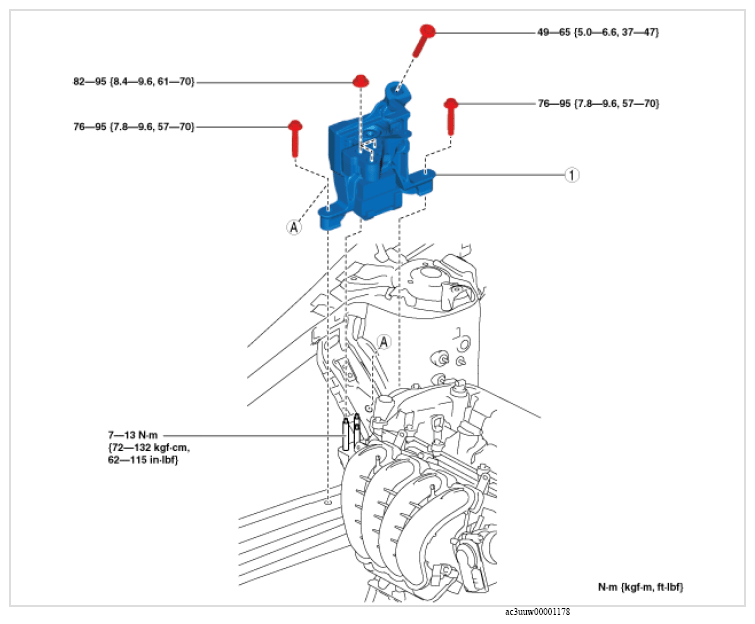 49—65 {5.0—6.6, 37—47}

82—95 {8.4—9.6, 61—70}

76—95 {7.8—9.6, 57—70}

76—95 {7.8—9.6, 57—70}

1

A

A

7—13 N·m
{72—132 kgf·cm,
62—115 in·lbf}

N·m {kgf·m, ft·lbf}

ac3uuw00001178