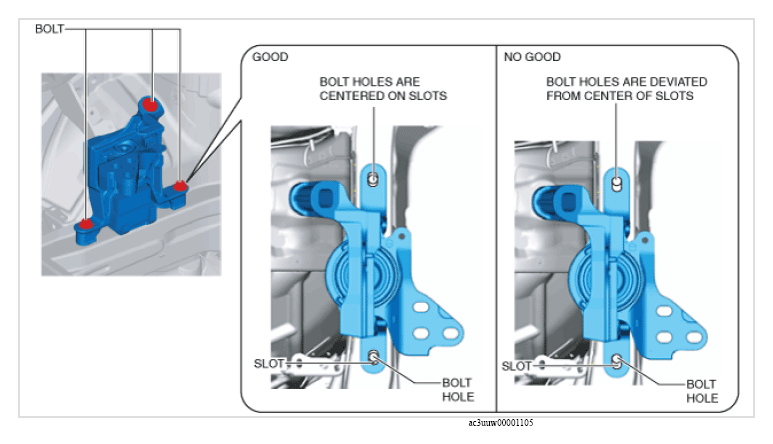 BOLT

GOOD

BOLT HOLES ARE CENTERED ON SLOTS

SLOT

BOLT HOLE

NO GOOD

BOLT HOLES ARE DEVIATED FROM CENTER OF SLOTS

SLOT

BOLT HOLE

ac3uuw00001105