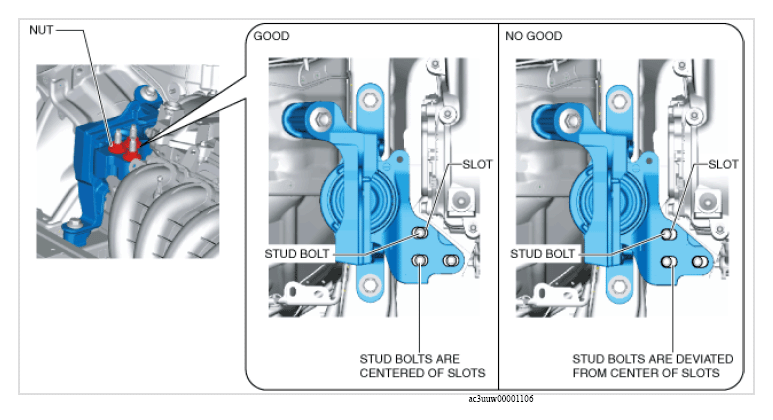 NUT

GOOD

SLOT

STUD BOLT

STUD BOLTS ARE CENTERED OF SLOTS

NO GOOD

SLOT

STUD BOLT

STUD BOLTS ARE DEVIATED FROM CENTER OF SLOTS

ac3uuw00001106