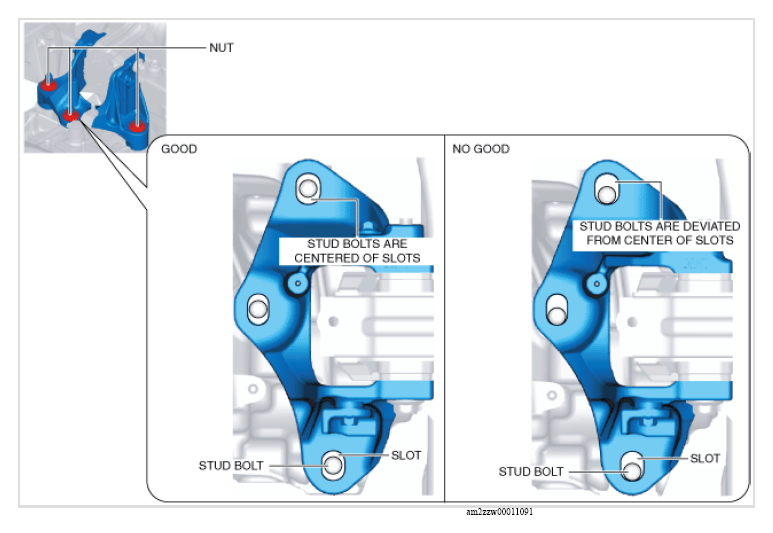 NUT

GOOD

STUD BOLTS ARE CENTERED OF SLOTS

STUD BOLT

SLOT

NO GOOD

STUD BOLTS ARE DEVIATED FROM CENTER OF SLOTS

STUD BOLT

SLOT

am2zzw00011091