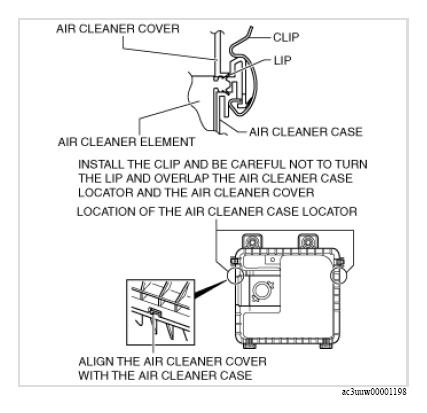 AIR CLEANER COVER

CLIP

LIP

AIR CLEANER CASE

AIR CLEANER ELEMENT

INSTALL THE CLIP AND BE CAREFUL NOT TO TURN THE LIP AND OVERLAP THE AIR CLEANER CASE LOCATOR AND THE AIR CLEANER COVER

LOCATION OF THE AIR CLEANER CASE LOCATOR

ALIGN THE AIR CLEANER COVER WITH THE AIR CLEANER CASE

ac3uuw00001198