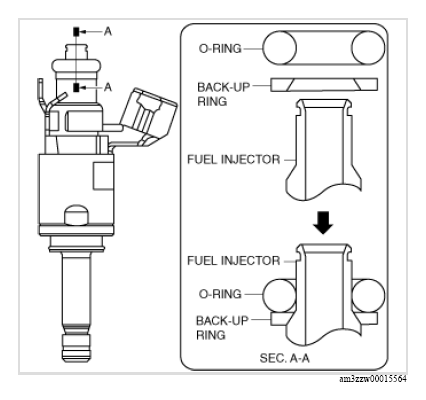 A
A
O-RING
BACK-UP RING
FUEL INJECTOR
FUEL INJECTOR
O-RING
BACK-UP RING
SEC. A-A
am3zzw00015564