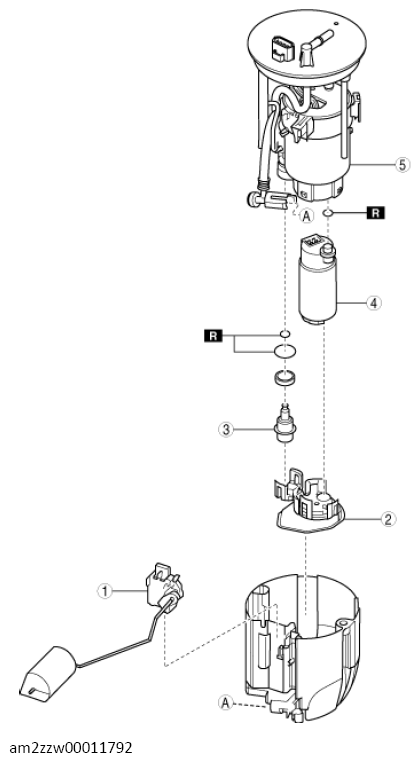 5
A
R
4
R
3
2
1
A
am2zzw00011792