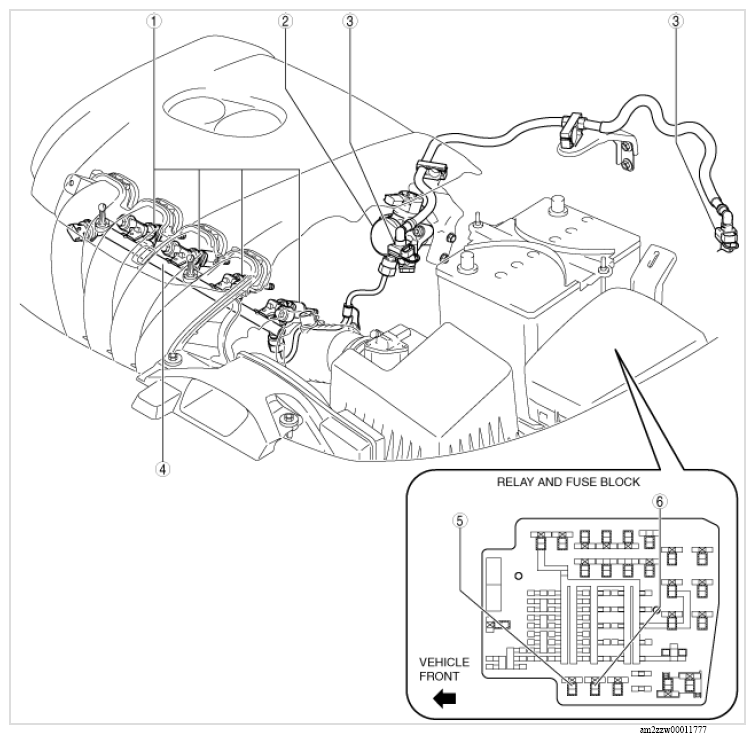 1
2
3
3
4
RELAY AND FUSE BLOCK
5
6
VEHICLE FRONT
am2zzw00011777