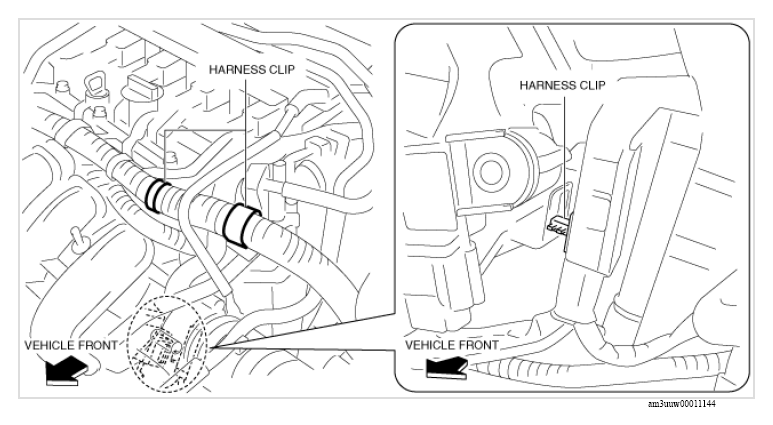 HARNESS CLIP

VEHICLE FRONT

HARNESS CLIP

VEHICLE FRONT

am3uuw00011144