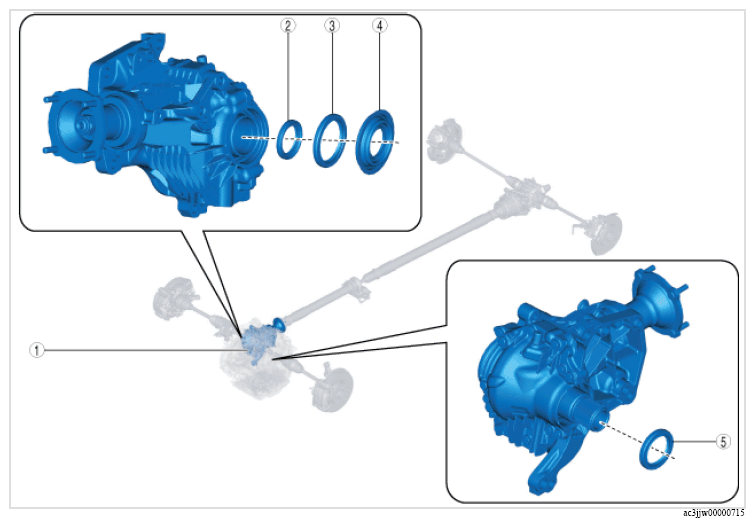 2
3
4
1
5
ac3jjw00000715