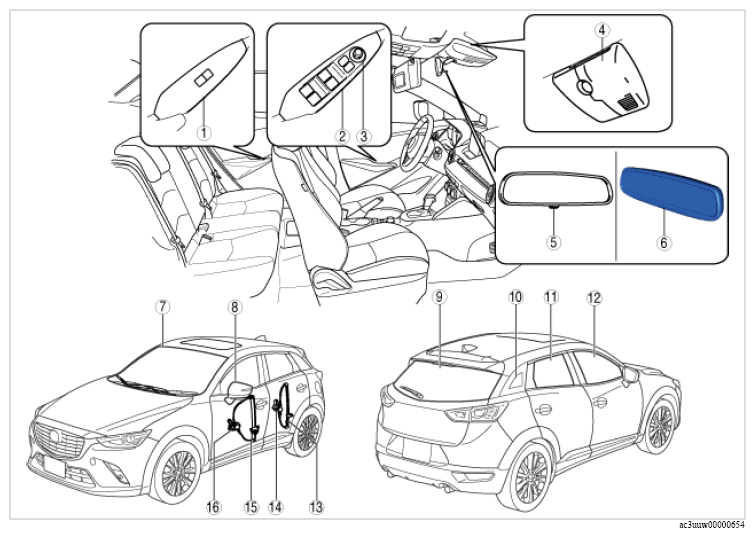 1
2
3
4
5
6
7
8
9
10
11
12
16
15
14
13
ac3uuw00000654