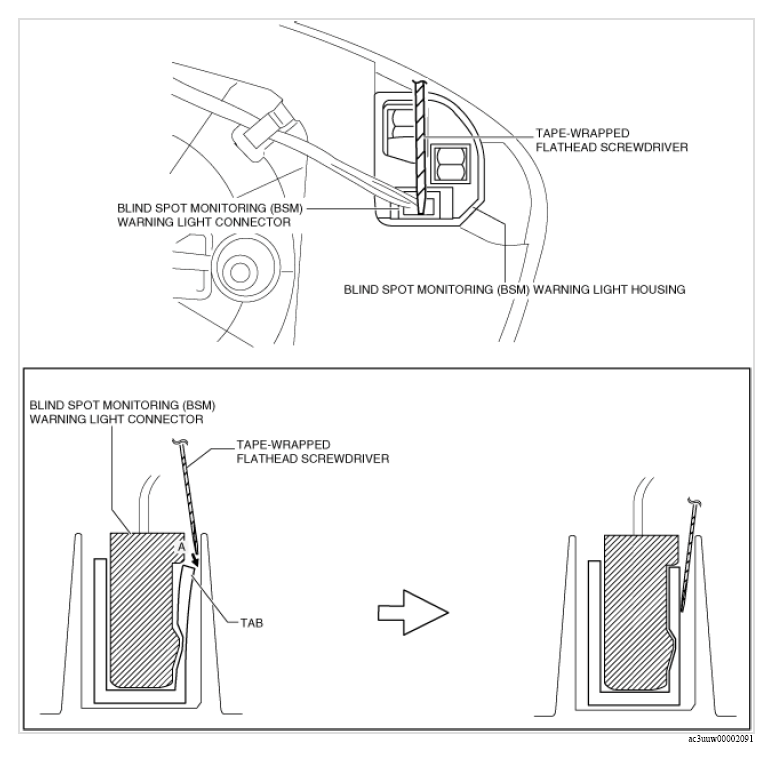 TAPE-WRAPPED
FLATHEAD SCREWDRIVER

BLIND SPOT MONITORING (BSM)
WARNING LIGHT CONNECTOR

BLIND SPOT MONITORING (BSM) WARNING LIGHT HOUSING

BLIND SPOT MONITORING (BSM)
WARNING LIGHT CONNECTOR

TAPE-WRAPPED
FLATHEAD SCREWDRIVER

A

TAB

ac3uuw00002091