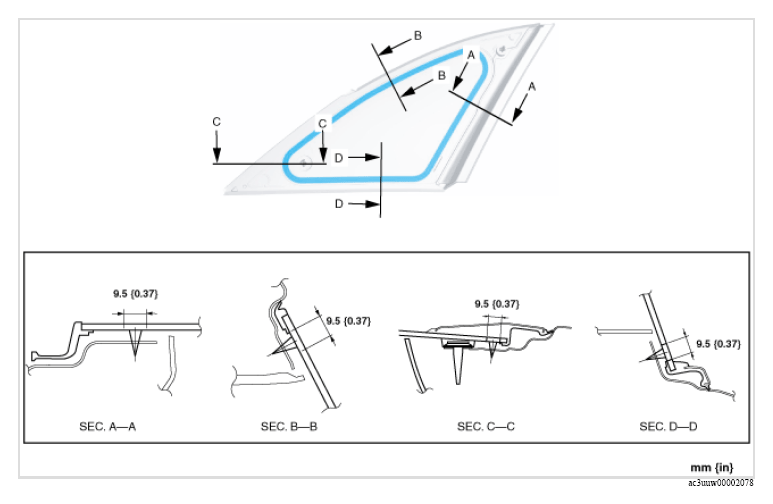 B
A
B
A
C
C
D
D

9.5 {0.37}
9.5 {0.37}
9.5 {0.37}
9.5 {0.37}

SEC. A—A
SEC. B—B
SEC. C—C
SEC. D—D

mm {in}
ac3uuw00002078