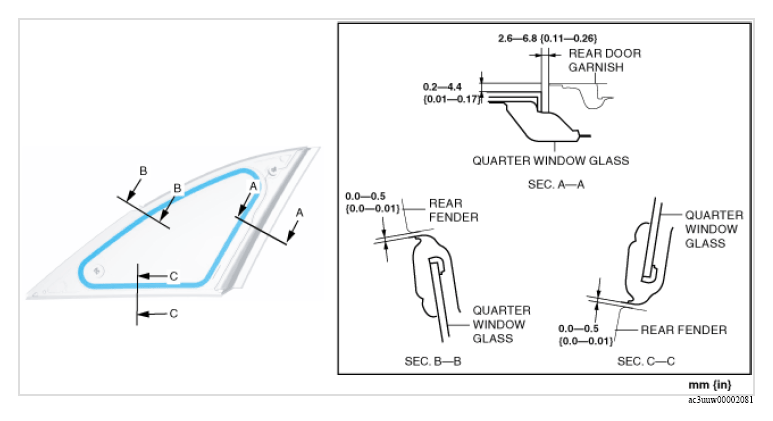 B
B
A
A
C
C

2.6—6.8 {0.11—0.26}
REAR DOOR GARNISH
0.2—4.4 {0.01—0.17}
QUARTER WINDOW GLASS
SEC. A—A

0.0—0.5 {0.0—0.01}
REAR FENDER
QUARTER WINDOW GLASS
SEC. B—B

QUARTER WINDOW GLASS
0.0—0.5 {0.0—0.01}
REAR FENDER
SEC. C—C

mm {in}
ac3uuw00002081