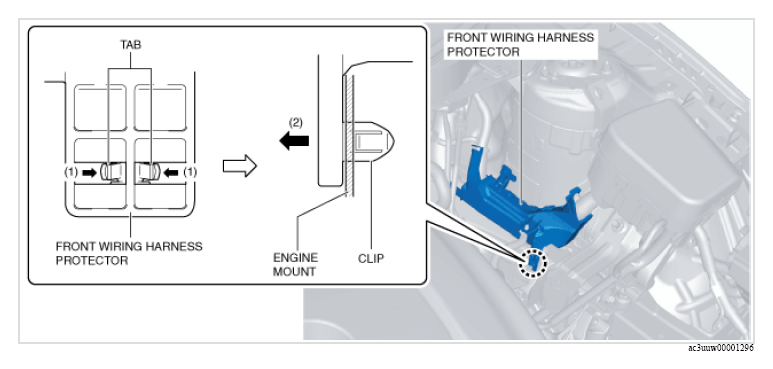 TAB

(1)

(1)

FRONT WIRING HARNESS PROTECTOR

(2)

ENGINE MOUNT

CLIP

FRONT WIRING HARNESS PROTECTOR

ac3uuw00001296