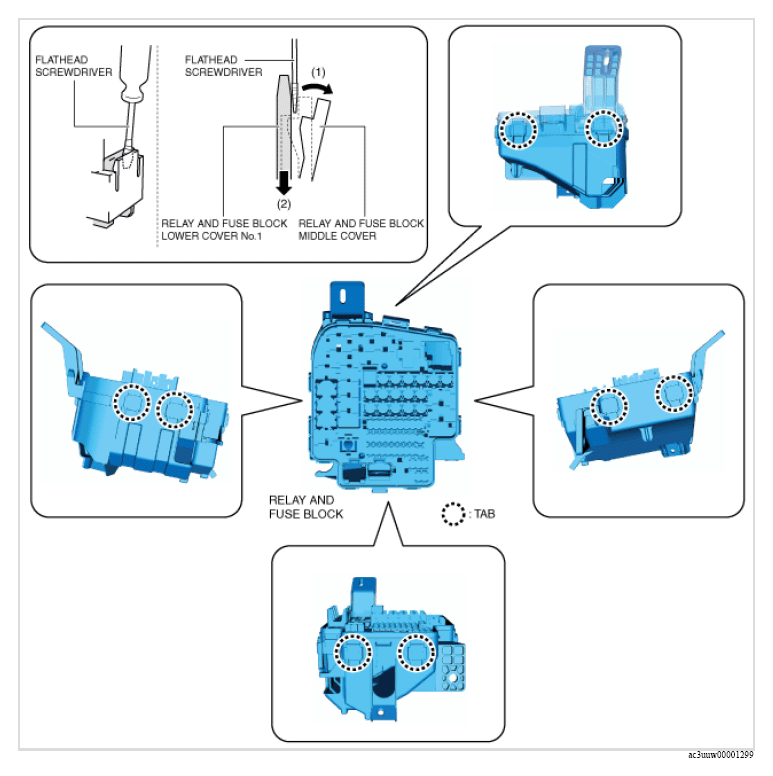 FLATHEAD SCREWDRIVER

FLATHEAD SCREWDRIVER

(1)

(2)

RELAY AND FUSE BLOCK LOWER COVER No.1

RELAY AND FUSE BLOCK MIDDLE COVER

RELAY AND FUSE BLOCK

: TAB

ac3uuw00001299