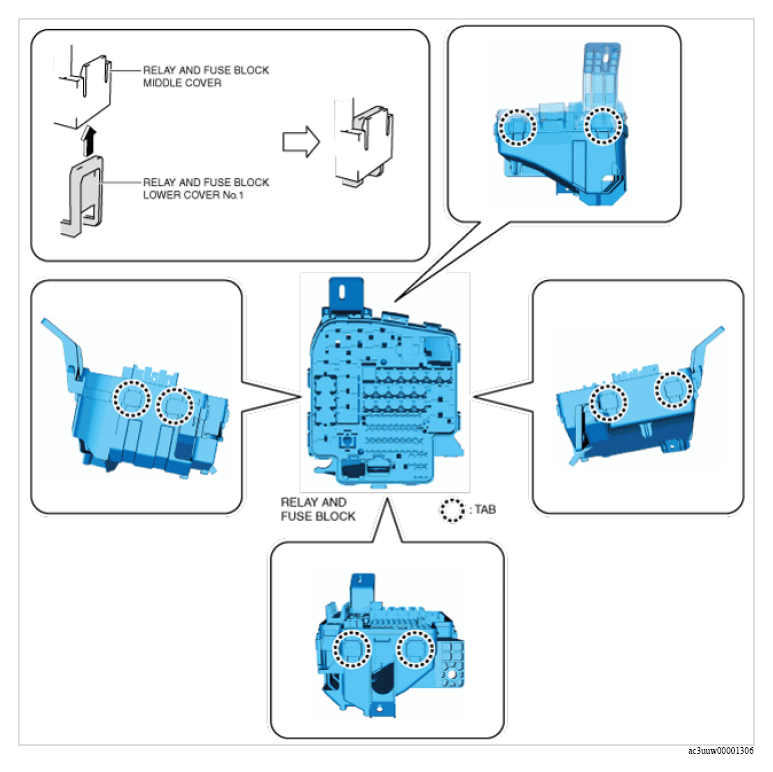 RELAY AND FUSE BLOCK MIDDLE COVER

RELAY AND FUSE BLOCK LOWER COVER No.1

RELAY AND FUSE BLOCK

: TAB

ac3uuw00001306