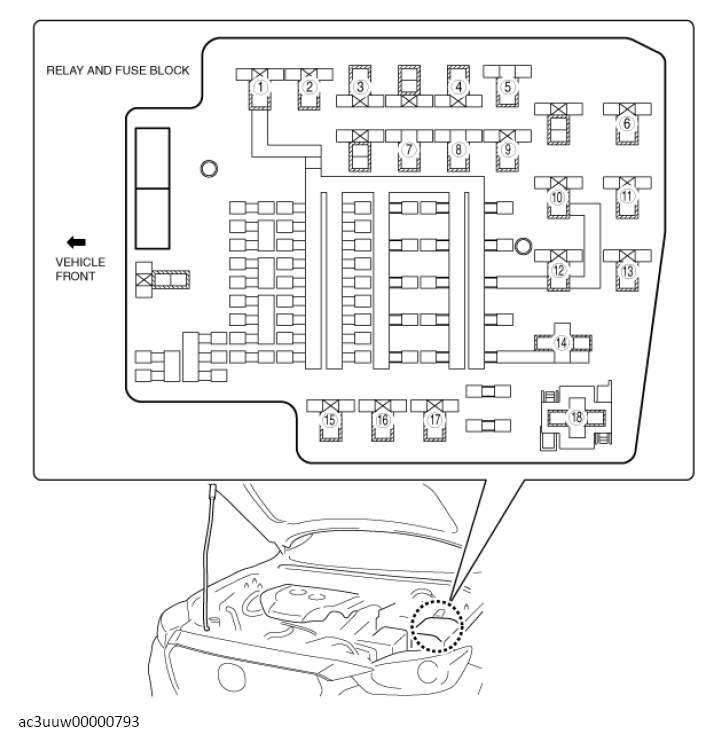 RELAY AND FUSE BLOCK

1 2 3 4 5 6 7 8 9 10 11 12 13 14 15 16 17 18

VEHICLE FRONT

ac3uuw00000793