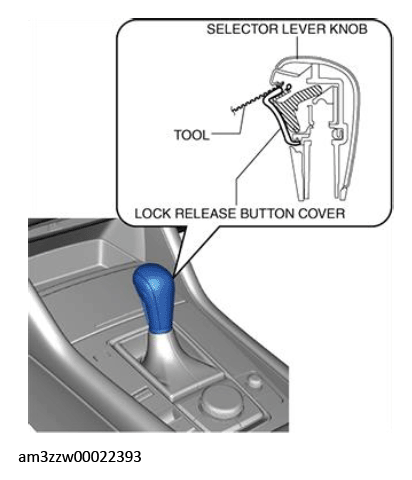 SELECTOR LEVER KNOB

TOOL

LOCK RELEASE BUTTON COVER

am3zzw00022393